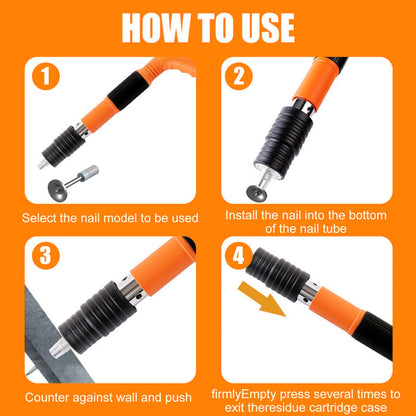 HOW TO USE

1

Select the nail model to be used

2

Install the nail into the bottom of the nail tube

3

Counter against wall and push

4

firmlyEmpty press several times to exit theresidue cartridge case