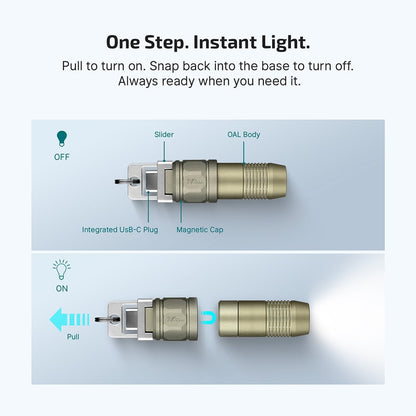 One Step. Instant Light.

Pull to turn on. Snap back into the base to turn off. Always ready when you need it.

OFF

Slider

OAL Body

Integrated UsB-C Plug

Magnetic Cap

ON

Pull