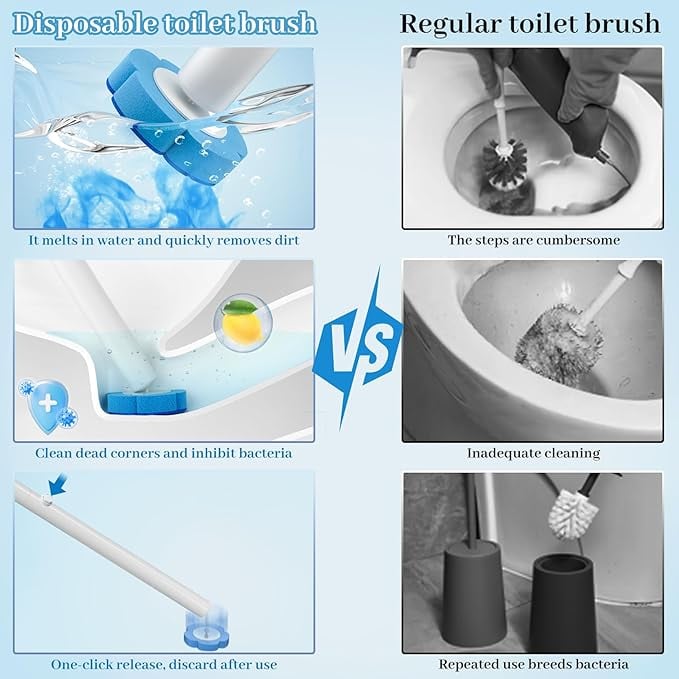 Disposable toilet brush

It melts in water and quickly removes dirt

Clean dead corners and inhibit bacteria

One-click release, discard after use

VS

Regular toilet brush

The steps are cumbersome

Inadequate cleaning

Repeated use breeds bacteria